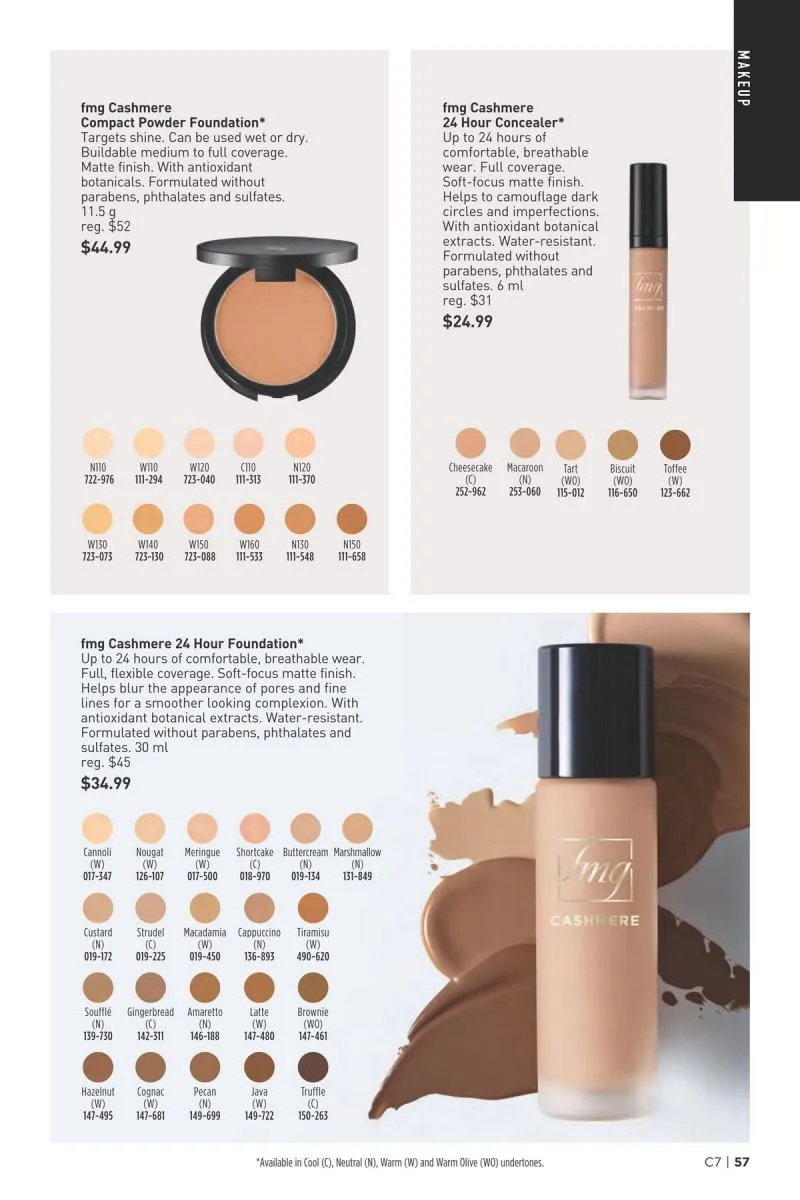 MAKEUP

fmg Cashmere
Compact Powder Foundation*
Targets shine. Can be used wet or dry. Buildable medium to full coverage. Matte finish. With antioxidant botanicals. Formulated without parabens, phthalates and sulfates. 11.5 g
reg. $52
$44.99

N110
722-976
W110
111-294
W120
723-040
C110
111-313
N120
111-370
W130
723-073
W140
723-130
W150
723-088
W160
111-533
N130
111-548
N150
111-658

fmg Cashmere
24 Hour Concealer*
Up to 24 hours of comfortable, breathable wear. Full coverage. Soft-focus matte finish. Helps to camouflage dark circles and imperfections. With antioxidant botanical extracts. Water-resistant. Formulated without parabens, phthalates and sulfates. 6 ml
reg. $31
$24.99

fmg
CASHMERE

Cheesecake
(C)
252-962
Macaroon
(N)
253-060
Tart
(WO)
115-012
Biscuit
(WO)
116-650
Toffee
(W)
123-662

fmg Cashmere 24 Hour Foundation*
Up to 24 hours of comfortable, breathable wear. Full, flexible coverage. Soft-focus matte finish. Helps blur the appearance of pores and fine lines for a smoother looking complexion. With antioxidant botanical extracts. Water-resistant. Formulated without parabens, phthalates and sulfates. 30 ml
reg. $45
$34.99

Cannoli
(W)
017-347
Nougat
(W)
126-107
Meringue
(W)
017-500
Shortcake
(C)
018-970
Buttercream
(N)
019-134
Marshmallow
(N)
131-849
Custard
(N)
019-172
Strudel
(C)
019-225
Macadamia
(W)
019-450
Cappuccino
(N)
136-893
Tiramisu
(W)
490-620
Soufflé
(N)
139-730
Gingerbread
(C)
142-311
Amaretto
(N)
146-188
Latte
(W)
147-480
Brownie
(WO)
147-461
Hazelnut
(W)
147-495
Cognac
(W)
147-681
Pecan
(N)
149-699
Java
(W)
149-722
Truffle
(C)
150-263

fmg
CASHMERE

*Available in Cool (C), Neutral (N), Warm (W) and Warm Olive (WO) undertones.

C7 | 57