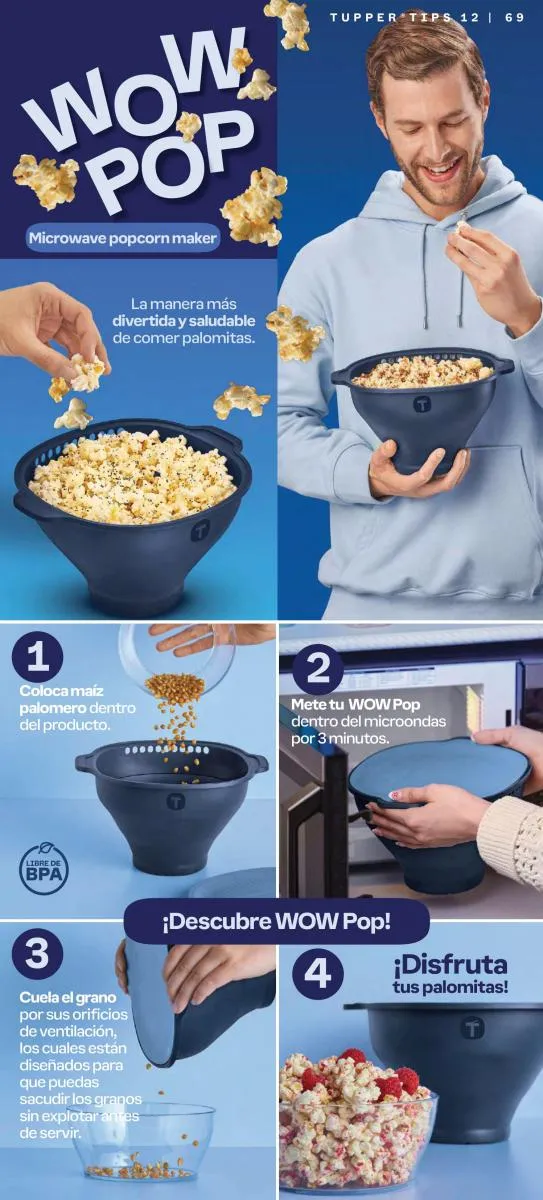 TUPPER TIPS 12 | 69

WOW POP

Microwave popcorn maker

La manera más divertida y saludable de comer palomitas.

1
Coloca maíz palomero dentro del producto.

LIBRE DE BPA

2
Mete tu WOW Pop dentro del microondas por 3 minutos.

¡Descubre WOW Pop!

3
Cuela el grano por sus orificios de ventilación, los cuales están diseñados para que puedas sacudir los granos sin explotar antes de servir.

4
¡Disfruta tus palomitas!