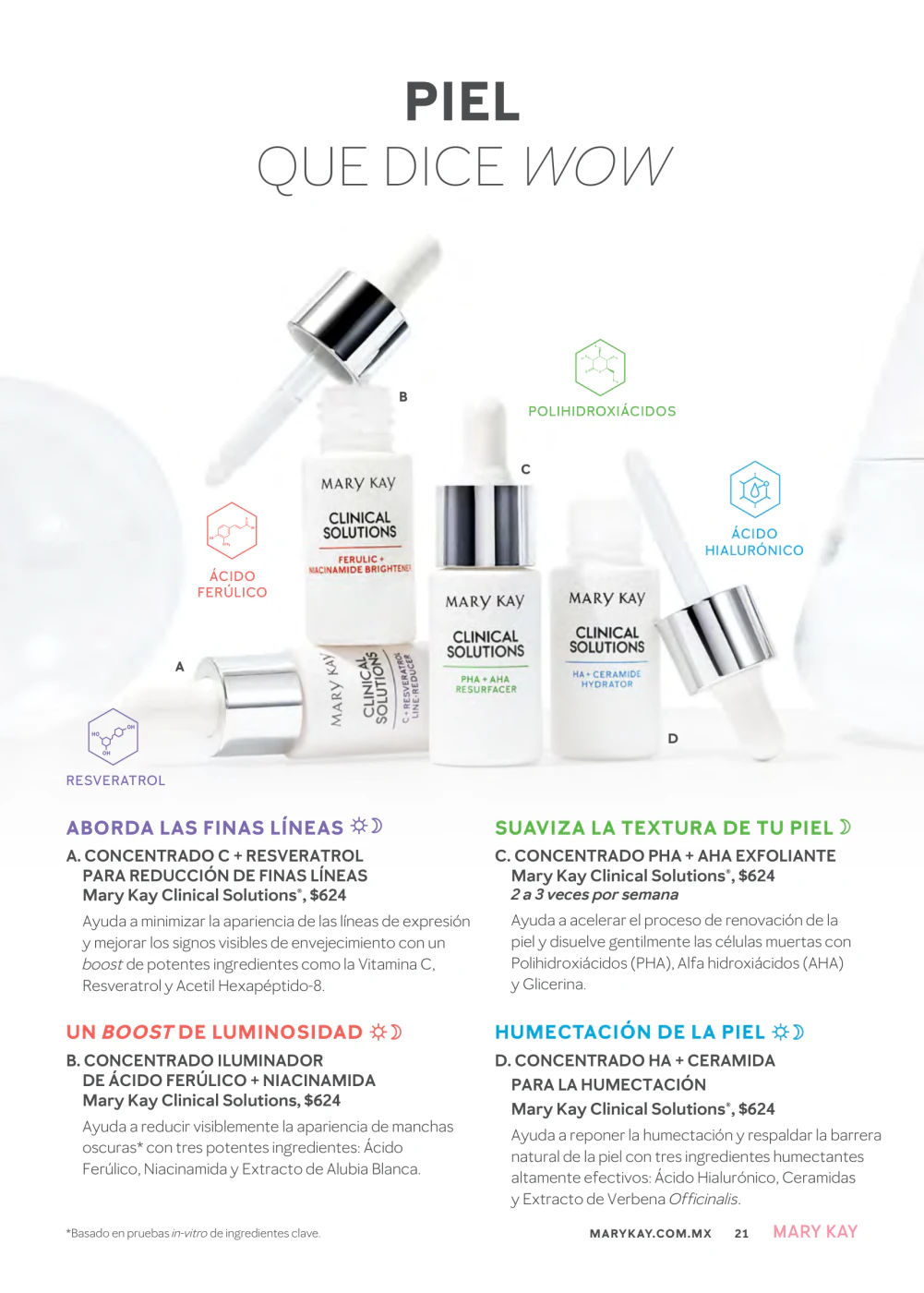 PIEL
QUE DICE WOW

B

POLIHIDROXIÁCIDOS

C

ÁCIDO HIALURÓNICO

ÁCIDO FERÚLICO

MARY KAY
CLINICAL SOLUTIONS
FERULIC + NIACINAMIDE BRIGHTENER

MARY KAY
CLINICAL SOLUTIONS
PHA + AHA RESURFACER

MARY KAY
CLINICAL SOLUTIONS
HA + CERAMIDE HYDRATOR

A

MARY KAY
CLINICAL SOLUTIONS
C + RESVERATROL LINE-REDUCER

D

RESVERATROL

ABORDA LAS FINAS LÍNEAS

A. CONCENTRADO C + RESVERATROL PARA REDUCCIÓN DE FINAS LÍNEAS
Mary Kay Clinical Solutions®, $624

Ayuda a minimizar la apariencia de las líneas de expresión y mejorar los signos visibles de envejecimiento con un boost de potentes ingredientes como la Vitamina C, Resveratrol y Acetil Hexapéptido-8.

UN BOOST DE LUMINOSIDAD

B. CONCENTRADO ILUMINADOR DE ÁCIDO FERÚLICO + NIACINAMIDA
Mary Kay Clinical Solutions, $624

Ayuda a reducir visiblemente la apariencia de manchas oscuras* con tres potentes ingredientes: Ácido Ferúlico, Niacinamida y Extracto de Alubia Blanca.

SUAVIZA LA TEXTURA DE TU PIEL

C. CONCENTRADO PHA + AHA EXFOLIANTE
Mary Kay Clinical Solutions®, $624
2 a 3 veces por semana

Ayuda a acelerar el proceso de renovación de la piel y disuelve gentilmente las células muertas con Polihidroxiácidos (PHA), Alfa hidroxiácidos (AHA) y Glicerina.

HUMECTACIÓN DE LA PIEL

D. CONCENTRADO HA + CERAMIDA PARA LA HUMECTACIÓN
Mary Kay Clinical Solutions®, $624

Ayuda a reponer la humectación y respaldar la barrera natural de la piel con tres ingredientes humectantes altamente efectivos: Ácido Hialurónico, Ceramidas y Extracto de Verbena Officinalis.

*Basado en pruebas in-vitro de ingredientes clave.

MARYKAY.COM.MX 21 MARY KAY