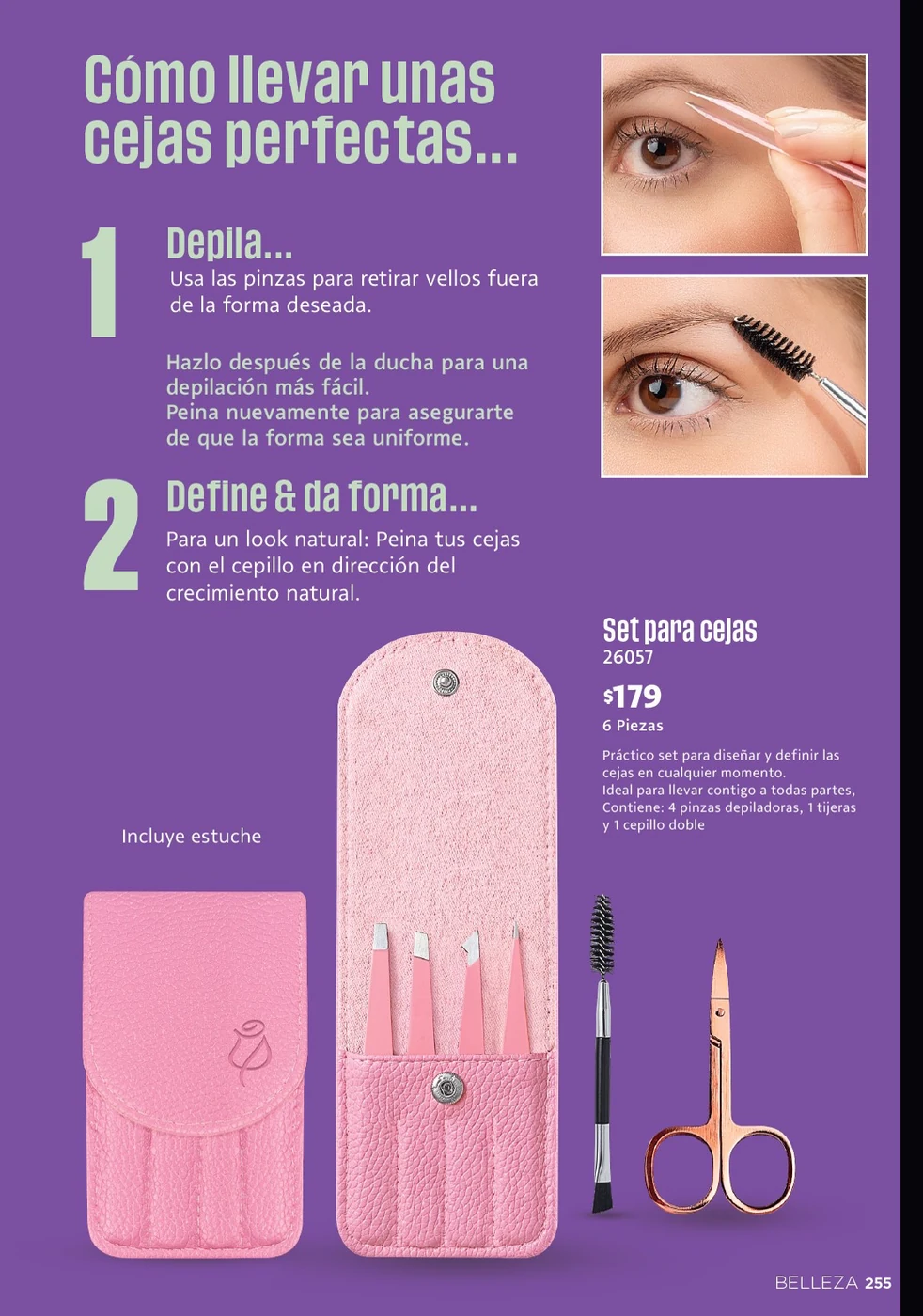 Cómo llevar unas cejas perfectas...

1

Depila...

Usa las pinzas para retirar vellos fuera de la forma deseada.

Hazlo después de la ducha para una depilación más fácil.
Peina nuevamente para asegurarte de que la forma sea uniforme.

2

Define & da forma...

Para un look natural: Peina tus cejas con el cepillo en dirección del crecimiento natural.

Set para cejas
26057

$179

6 Piezas

Práctico set para diseñar y definir las cejas en cualquier momento.
Ideal para llevar contigo a todas partes,
Contiene: 4 pinzas depiladoras, 1 tijeras y 1 cepillo doble

Incluye estuche

BELLEZA 255