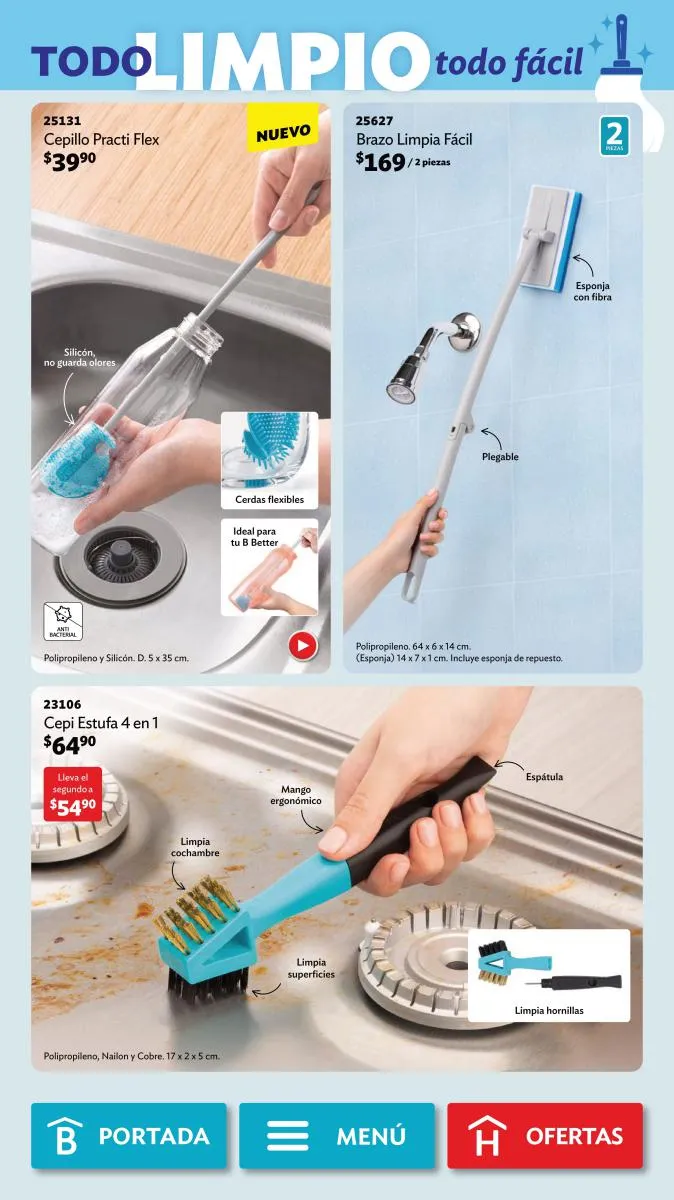 TODO LIMPIO todo fácil

25131
Cepillo Practi Flex
$39^{90}$

NUEVO

Silicón, no guarda olores

Cerdas flexibles

Ideal para tu B Better

ANTI BACTERIAL

Polipropileno y Silicón. D. 5 x 35 cm.

25627
Brazo Limpia Fácil
$169 / 2 piezas

2 PIEZAS

Esponja con fibra

Plegable

Polipropileno. 64 x 6 x 14 cm.
(Esponja) 14 x 7 x 1 cm. Incluye esponja de repuesto.

23106
Cepi Estufa 4 en 1
$64^{90}$

Lleva el segundo a $54^{90}$

Mango ergonómico

Espátula

Limpia cochambre

Limpia superficies

Limpia hornillas

Polipropileno, Nailon y Cobre. 17 x 2 x 5 cm.

B PORTADA

MENÚ

H OFERTAS