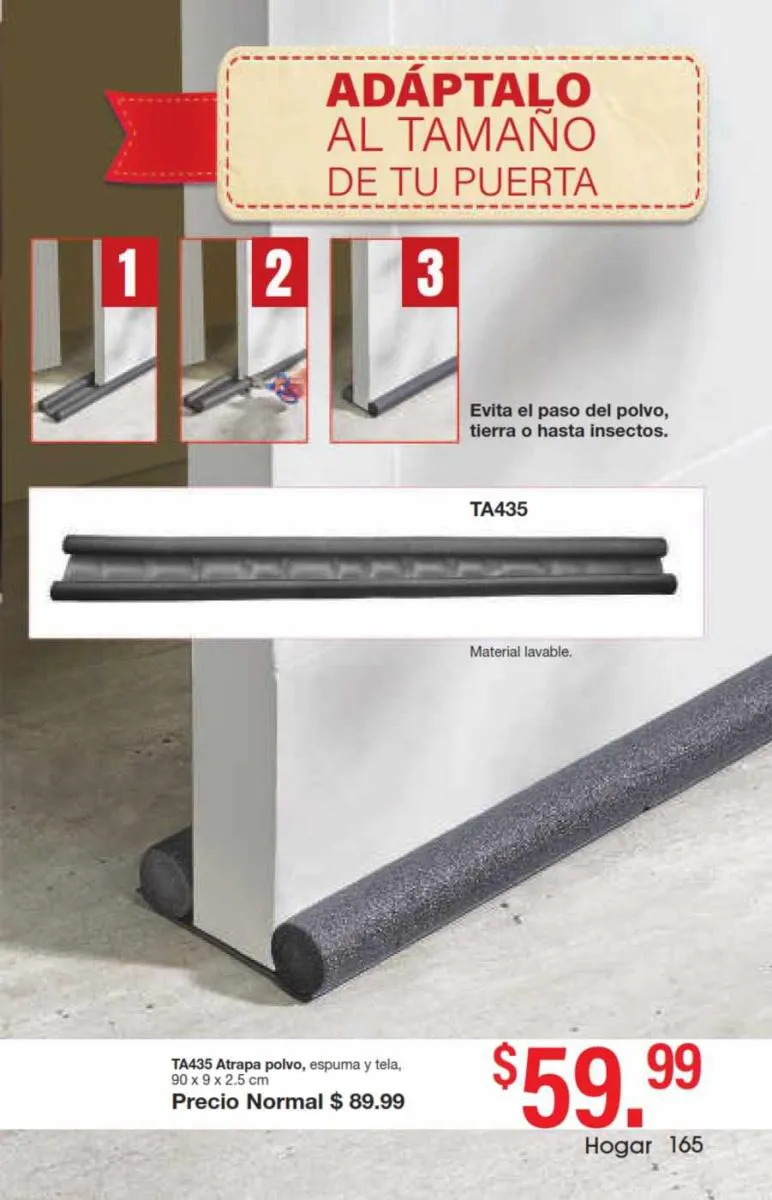 ADÁPTALO
AL TAMAÑO
DE TU PUERTA

1

2

3

Evita el paso del polvo, tierra o hasta insectos.

TA435

Material lavable.

TA435 Atrapa polvo, espuma y tela, 90 x 9 x 2.5 cm
Precio Normal $ 89.99

$59.99

Hogar 165