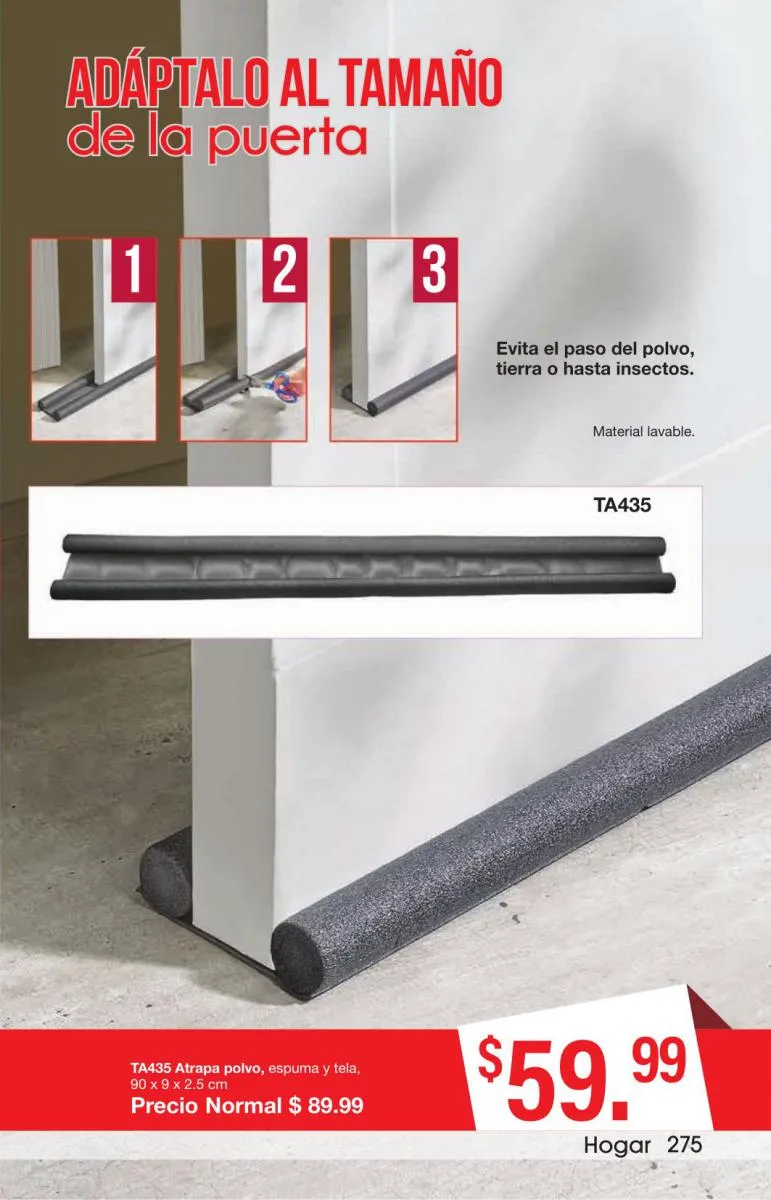 ADÁPTALO AL TAMAÑO
de la puerta

1

2

3

Evita el paso del polvo, tierra o hasta insectos.

Material lavable.

TA435

TA435 Atrapa polvo, espuma y tela, 90 x 9 x 2.5 cm
Precio Normal $ 89.99

$59.99

Hogar 275