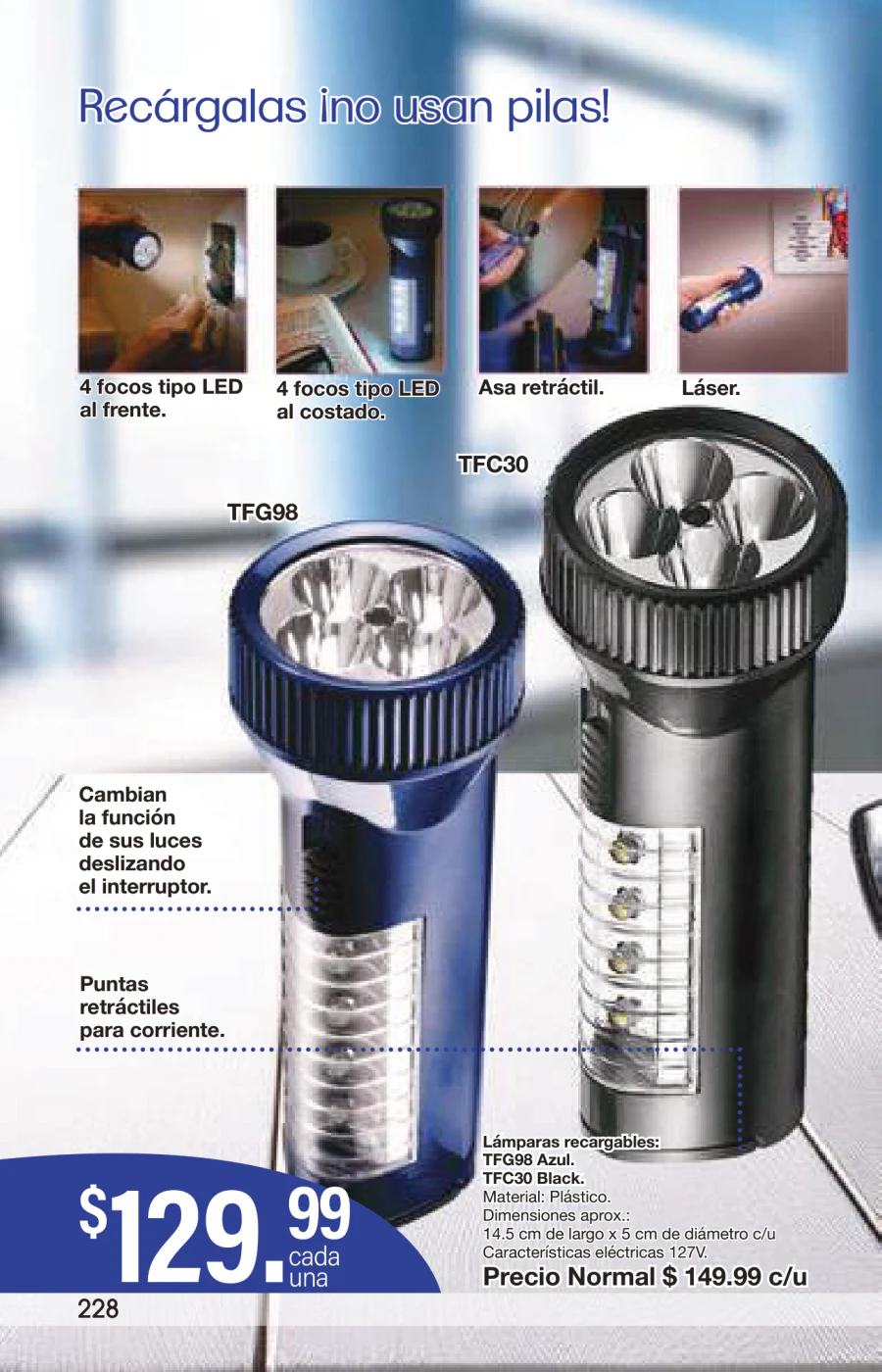 Recárgalas ¡no usan pilas!

4 focos tipo LED al frente.

4 focos tipo LED al costado.

Asa retráctil.

Láser.

TFC30

TFG98

Cambian la función de sus luces deslizando el interruptor.

Puntas retráctiles para corriente.

Lámparas recargables:
TFG98 Azul.
TFC30 Black.
Material: Plástico.
Dimensiones aprox.:
14.5 cm de largo x 5 cm de diámetro c/u
Características eléctricas 127V.

Precio Normal $ 149.99 c/u

$129.99 cada una

228