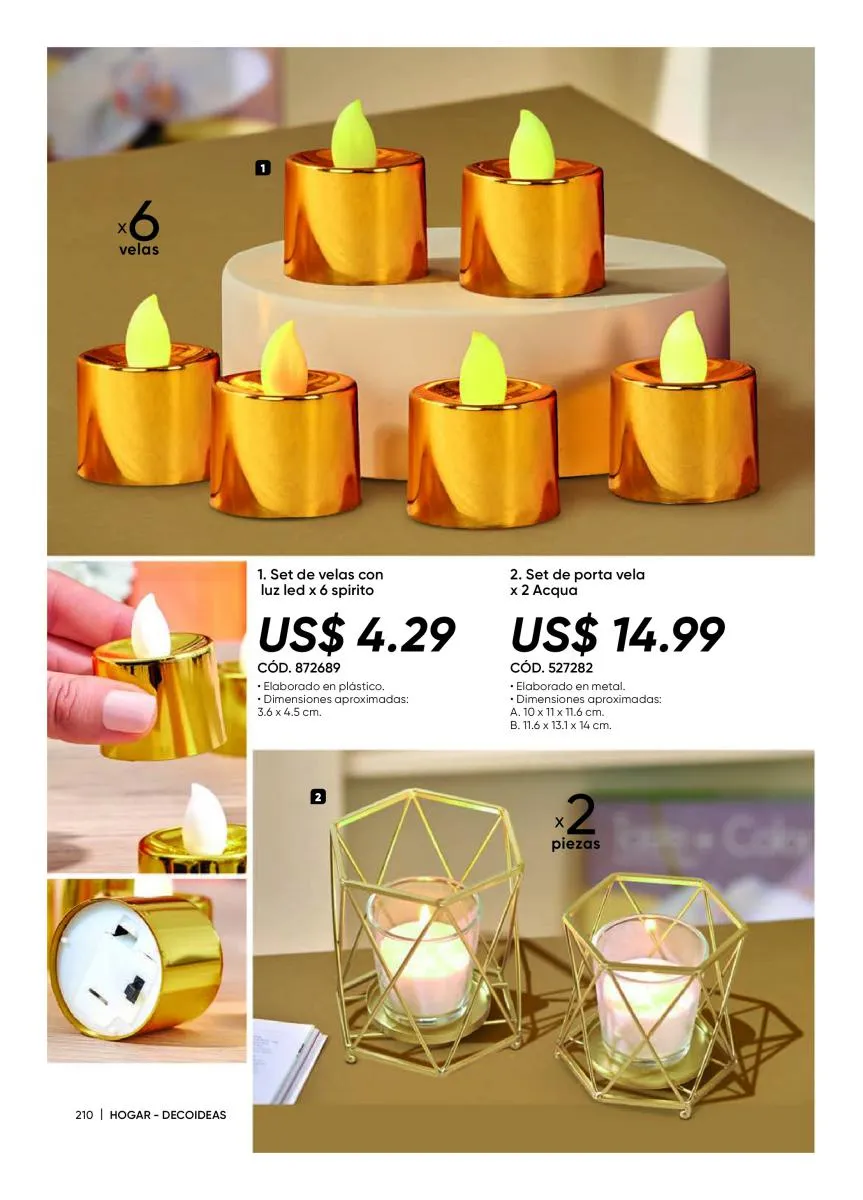 1

x6
velas

1. Set de velas con luz led x 6 spirito

US$ 4.29

CÓD. 872689

• Elaborado en plástico.
• Dimensiones aproximadas: 3.6 x 4.5 cm.

2. Set de porta vela x 2 Acqua

US$ 14.99

CÓD. 527282

• Elaborado en metal.
• Dimensiones aproximadas:
A. 10 x 11 x 11.6 cm.
B. 11.6 x 13.1 x 14 cm.

2

x2
piezas

210 | HOGAR - DECOIDEAS