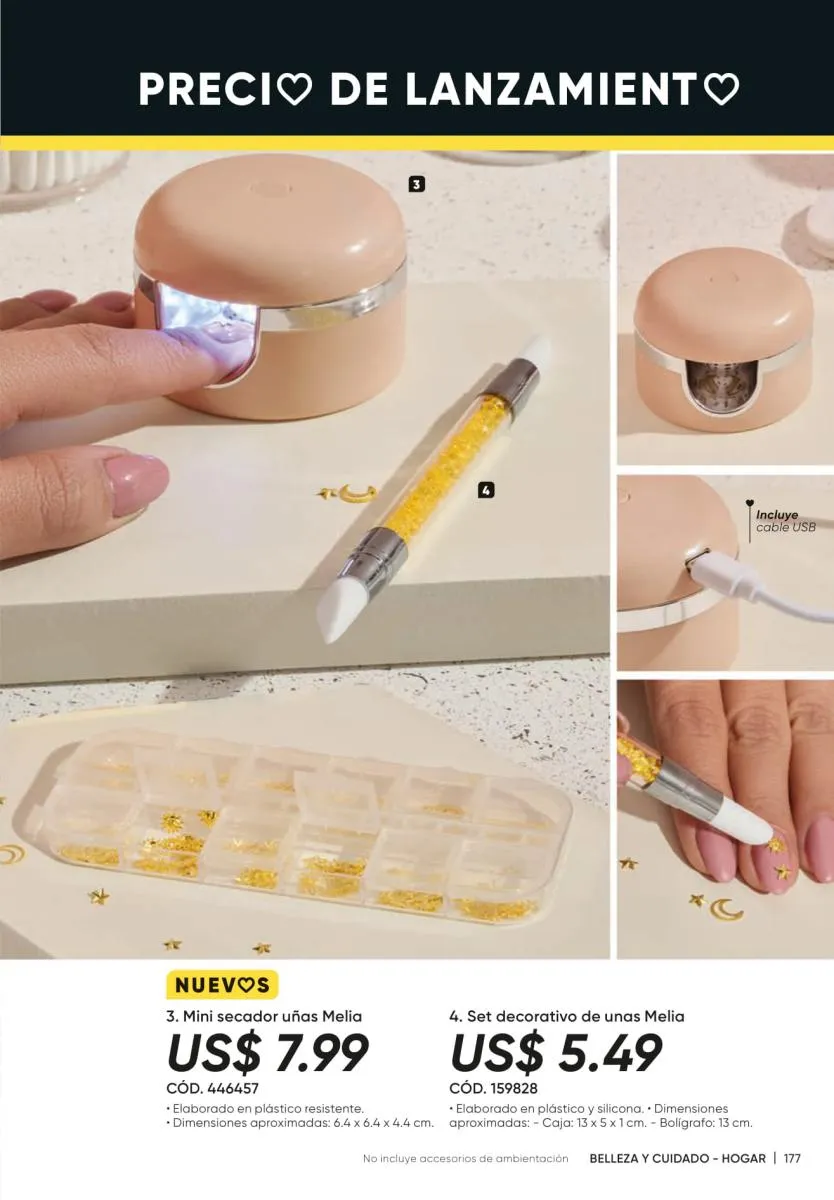 PRECIO DE LANZAMIENTO

3

4

Incluye cable USB

NUEVOS

3. Mini secador uñas Melia
US$ 7.99
CÓD. 446457
• Elaborado en plástico resistente.
• Dimensiones aproximadas: 6.4 x 6.4 x 4.4 cm.

4. Set decorativo de unas Melia
US$ 5.49
CÓD. 159828
• Elaborado en plástico y silicona. • Dimensiones aproximadas: - Caja: 13 x 5 x 1 cm. - Bolígrafo: 13 cm.

No incluye accesorios de ambientación BELLEZA Y CUIDADO - HOGAR | 177