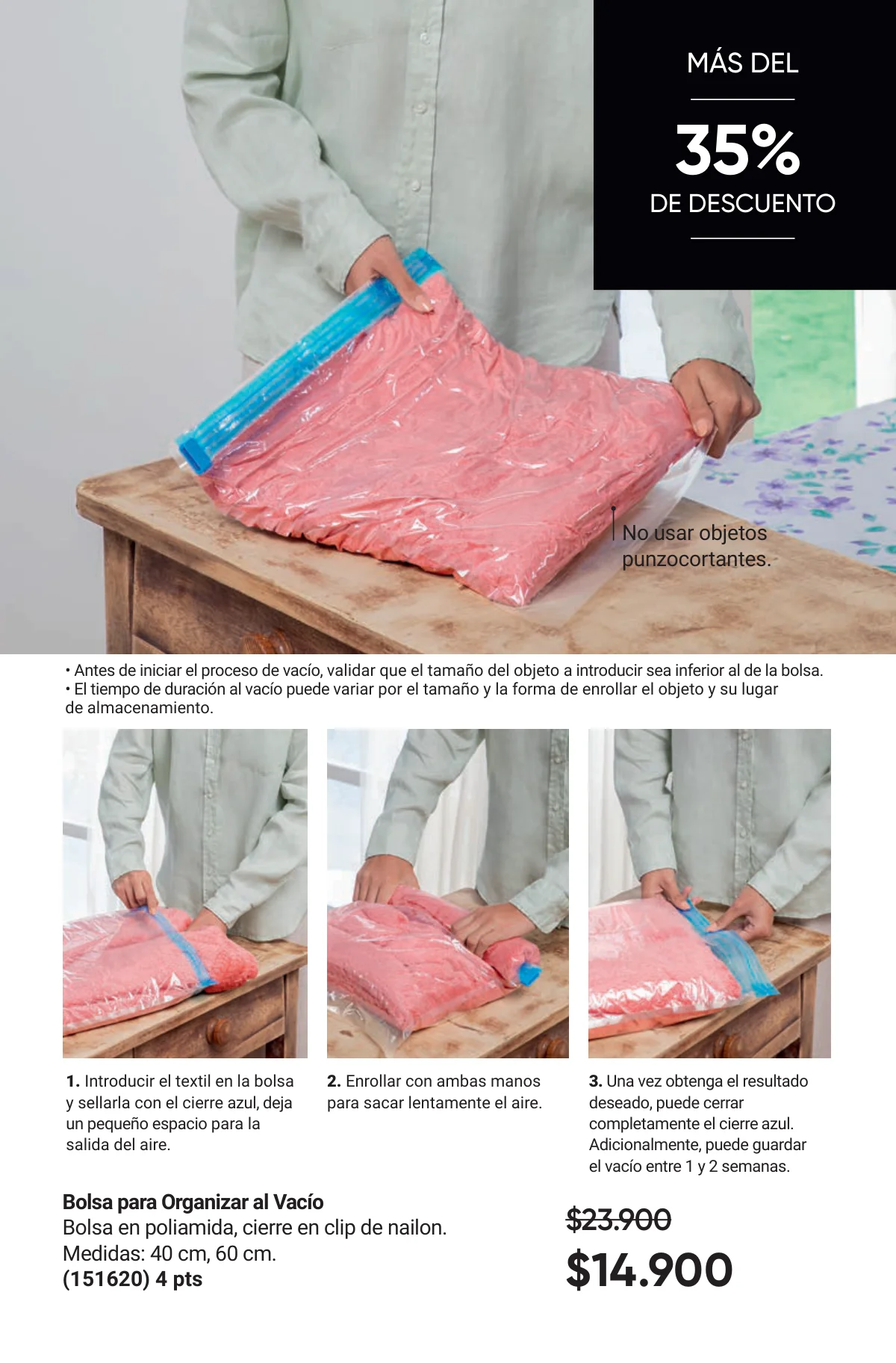 MÁS DEL

35%

DE DESCUENTO

No usar objetos punzocortantes.

• Antes de iniciar el proceso de vacío, validar que el tamaño del objeto a introducir sea inferior al de la bolsa.
• El tiempo de duración al vacío puede variar por el tamaño y la forma de enrollar el objeto y su lugar de almacenamiento.

1. Introducir el textil en la bolsa y sellarla con el cierre azul, deja un pequeño espacio para la salida del aire.

2. Enrollar con ambas manos para sacar lentamente el aire.

3. Una vez obtenga el resultado deseado, puede cerrar completamente el cierre azul. Adicionalmente, puede guardar el vacío entre 1 y 2 semanas.

Bolsa para Organizar al Vacío
Bolsa en poliamida, cierre en clip de nailon.
Medidas: 40 cm, 60 cm.
(151620) 4 pts

$23.900
$14.900