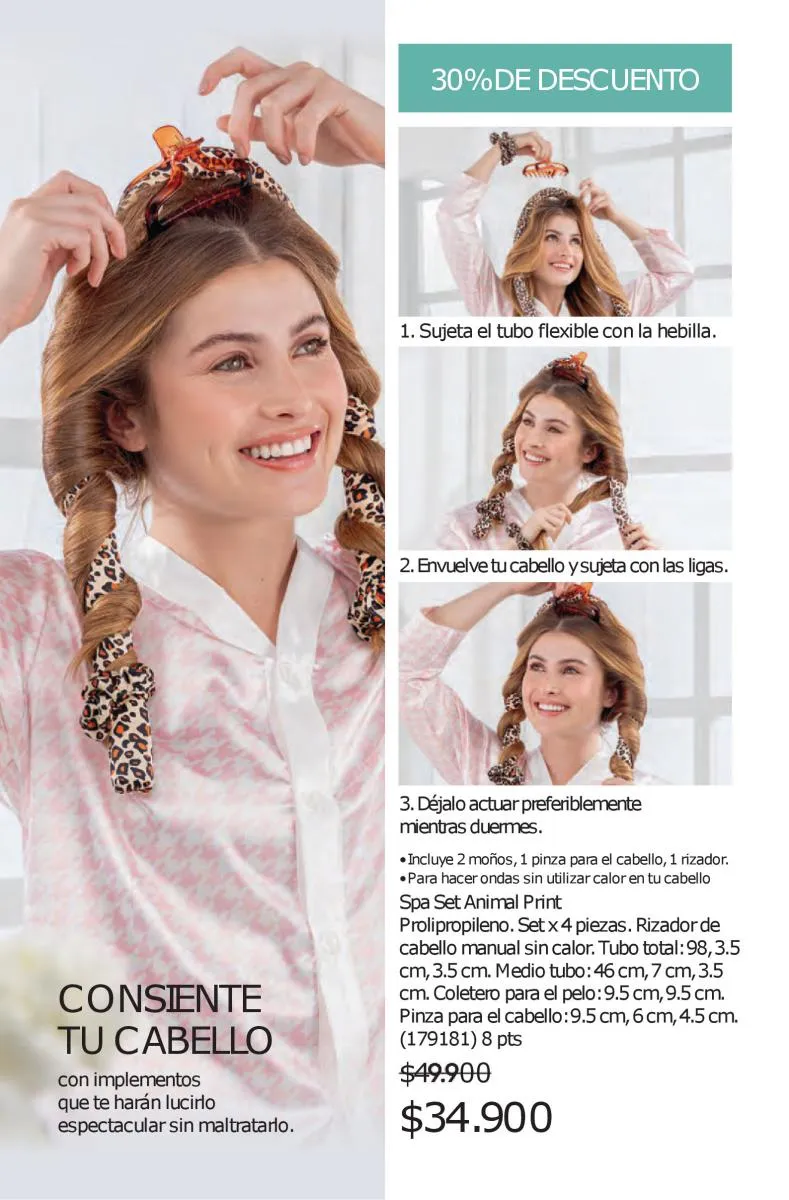 CONSIENTE TU CABELLO
con implementos que te harán lucirlo espectacular sin maltratarlo.

30%DE DESCUENTO

1. Sujeta el tubo flexible con la hebilla.

2. Envuelve tu cabello y sujeta con las ligas.

3. Déjalo actuar preferiblemente mientras duermes.

• Incluye 2 moños, 1 pinza para el cabello, 1 rizador.
• Para hacer ondas sin utilizar calor en tu cabello

Spa Set Animal Print
Prolipropileno. Set x 4 piezas. Rizador de cabello manual sin calor. Tubo total: 98, 3.5 cm, 3.5 cm. Medio tubo: 46 cm, 7 cm, 3.5 cm. Coletero para el pelo: 9.5 cm, 9.5 cm. Pinza para el cabello: 9.5 cm, 6 cm, 4.5 cm. (179181) 8 pts

$49.900
$34.900